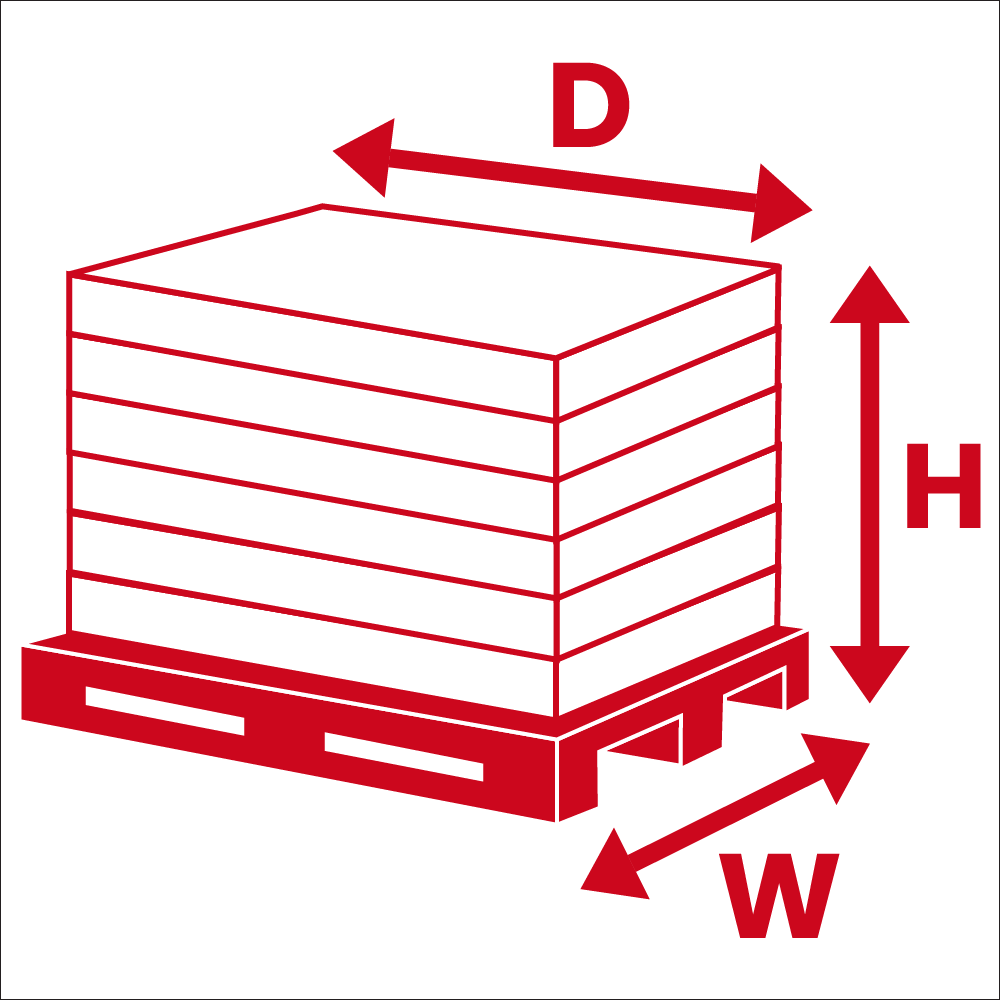 D
H
W