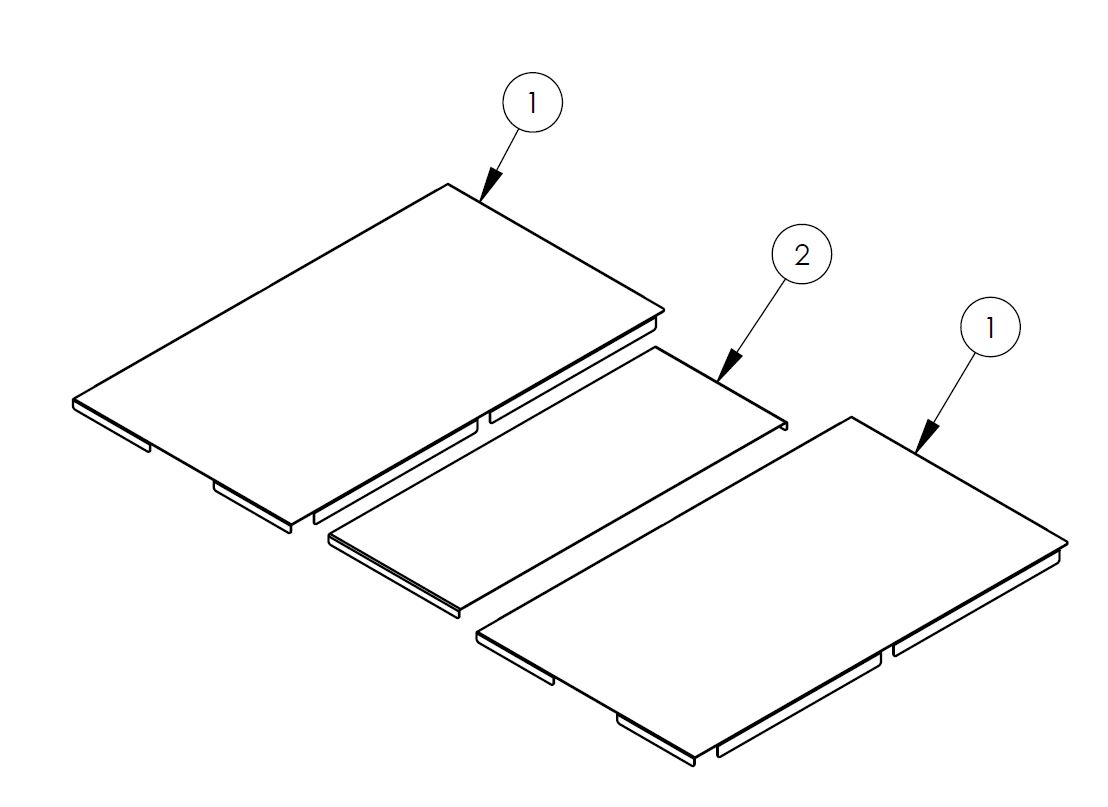 1

2

1